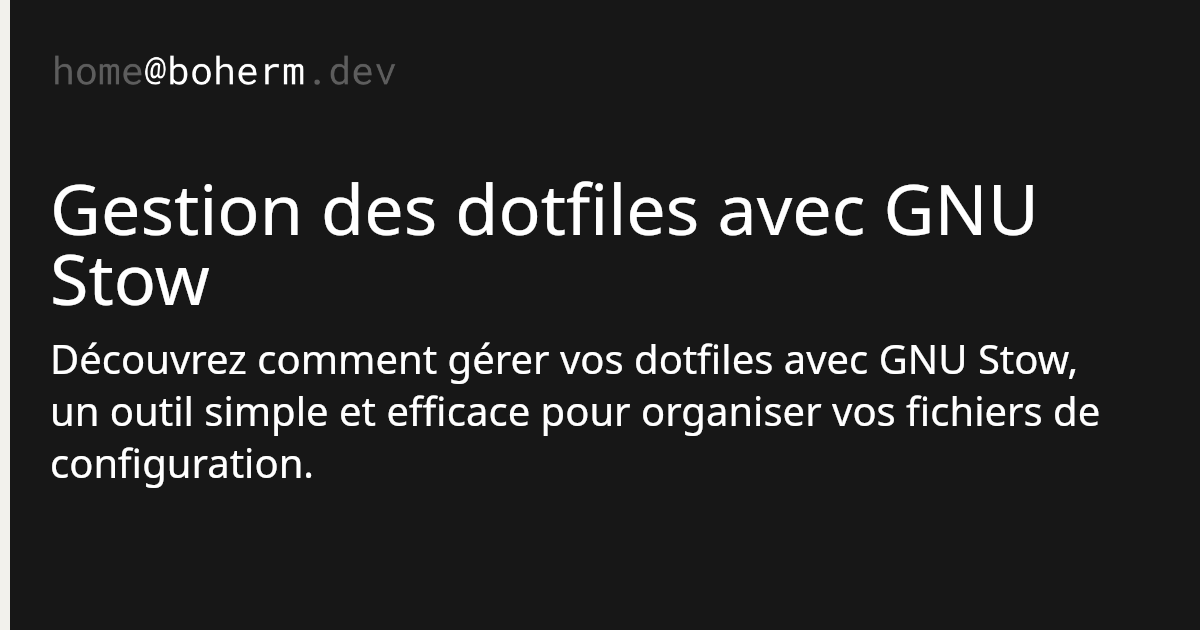 home@boherm.dev

Gestion des dotfiles avec GNU Stow

Découvrez comment gérer vos dotfiles avec GNU Stow, un outil simple et efficace pour organiser vos fichiers de configuration.